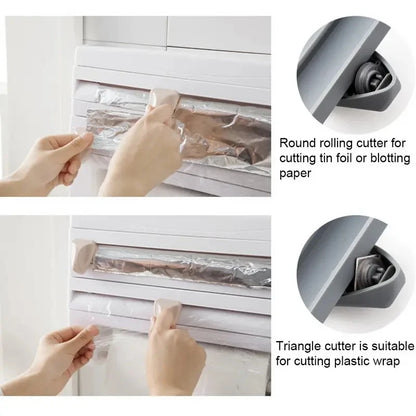 Round rolling cutter for cutting tin foil or blotting paper

Triangle cutter is suitable for cutting plastic wrap